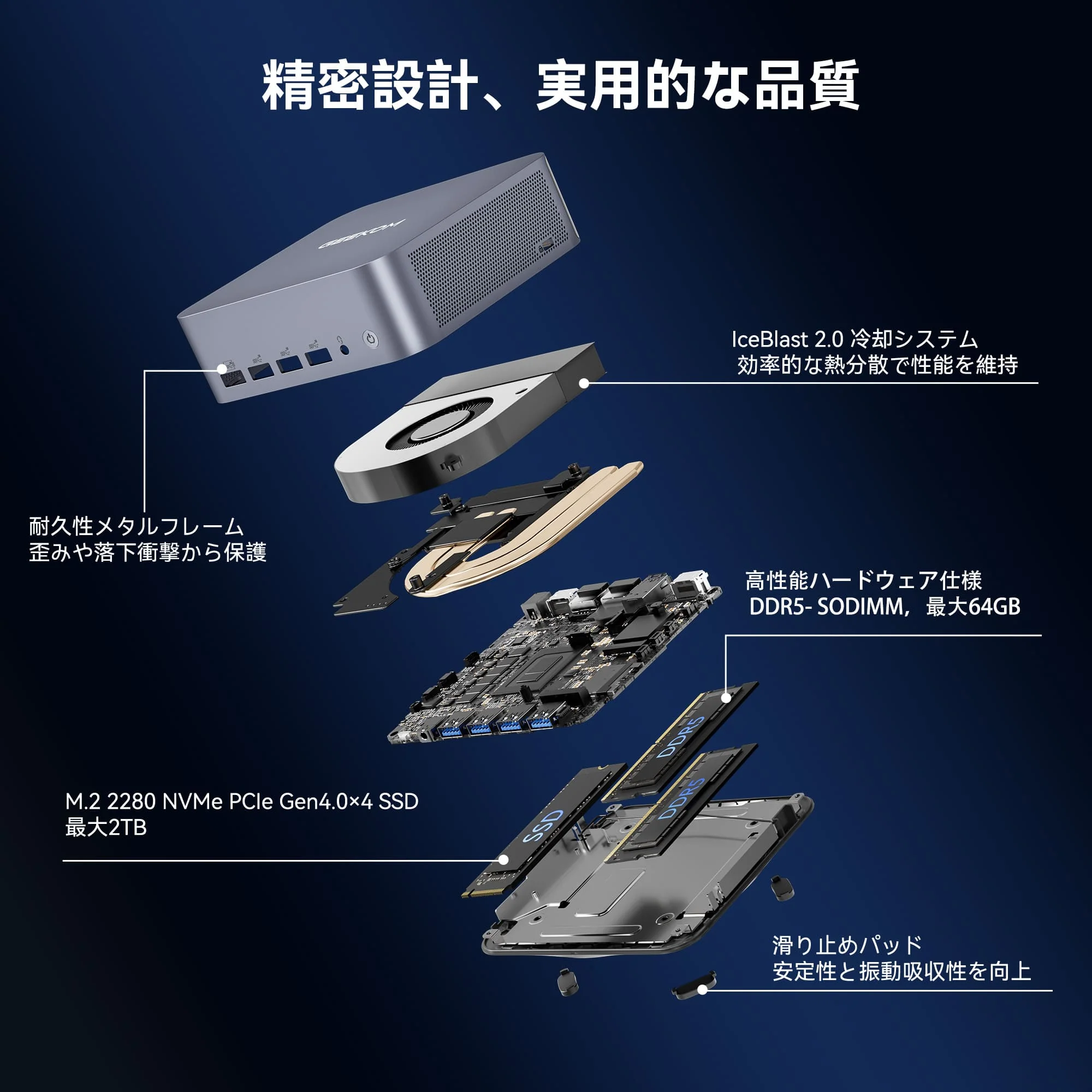 精密設計、実用的な品質

GEEKOM

IceBlast 2.0 冷却システム
効率的な熱分散で性能を維持

耐久性メタルフレーム
歪みや落下衝撃から保護

高性能ハードウェア仕様
DDR5- SODIMM，最大64GB

DDR5

DDR5

SSD

M.2 2280 NVMe PCIe Gen4.0×4 SSD
最大2TB

滑り止めパッド
安定性と振動吸収性を向上